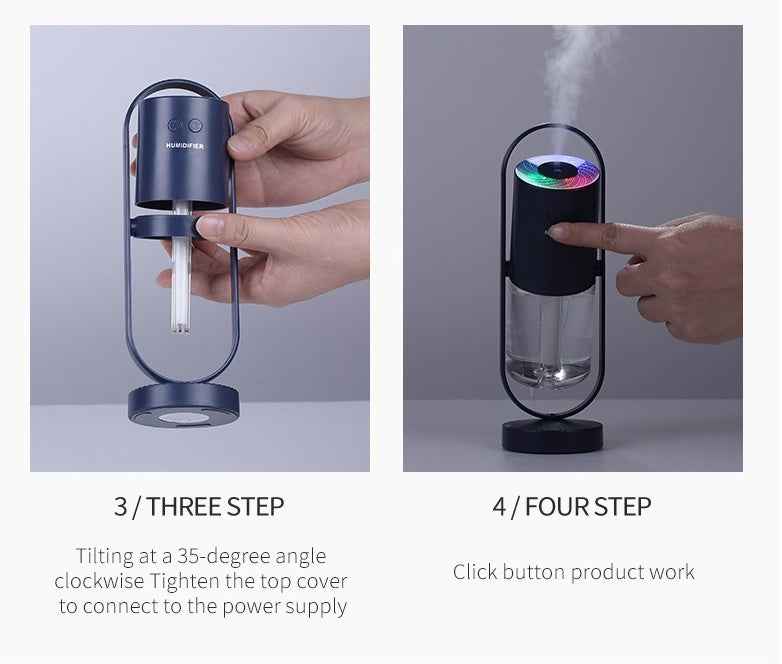 HUMIDIFIER

3 / THREE STEP

Tilting at a 35-degree angle clockwise Tighten the top cover to connect to the power supply

4 / FOUR STEP

Click button product work